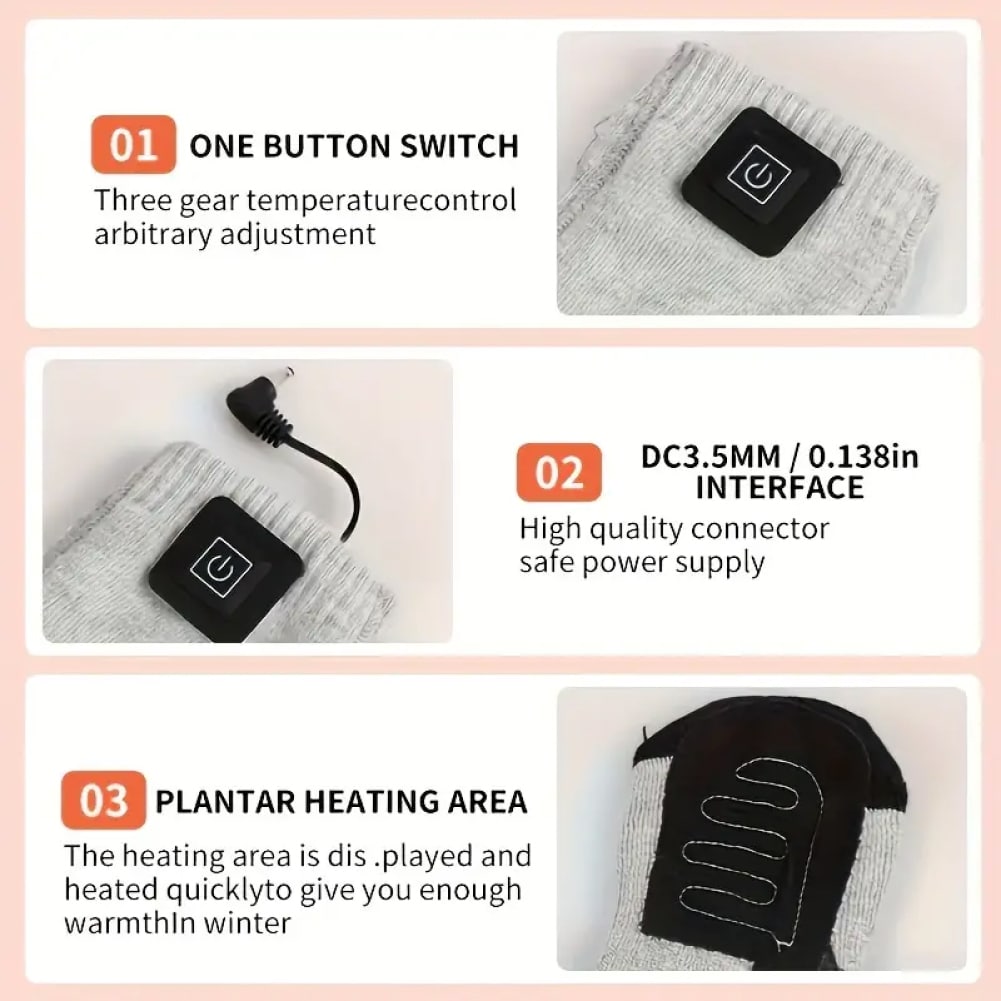 01 ONE BUTTON SWITCH
Three gear temperaturecontrol arbitrary adjustment

02 DC3.5MM / 0.138in INTERFACE
High quality connector safe power supply

03 PLANTAR HEATING AREA
The heating area is dis .played and heated quicklyto give you enough warmthIn winter